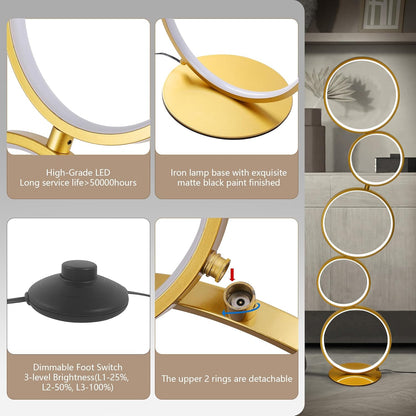 High-Grade LED
Long service life>50000hours

Iron lamp base with exquisite
matte black paint finished

Dimmable Foot Switch
3-level Brightness(L1-25%,
L2-50%, L3-100%)

The upper 2 rings are detachable